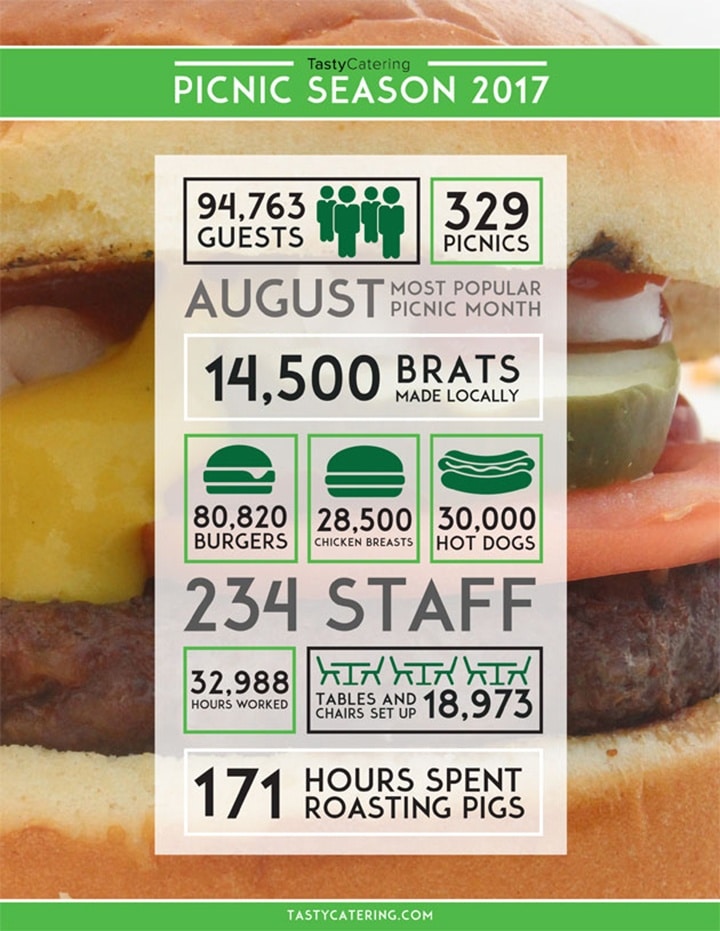 TastyCatering
PICNIC SEASON 2017

94,763 GUESTS

329 PICNICS

AUGUST MOST POPULAR PICNIC MONTH

14,500 BRATS MADE LOCALLY

80,820 BURGERS

28,500 CHICKEN BREASTS

30,000 HOT DOGS

234 STAFF

32,988 HOURS WORKED

TABLES AND CHAIRS SET UP 18,973

171 HOURS SPENT ROASTING PIGS

TASTYCATERING.COM